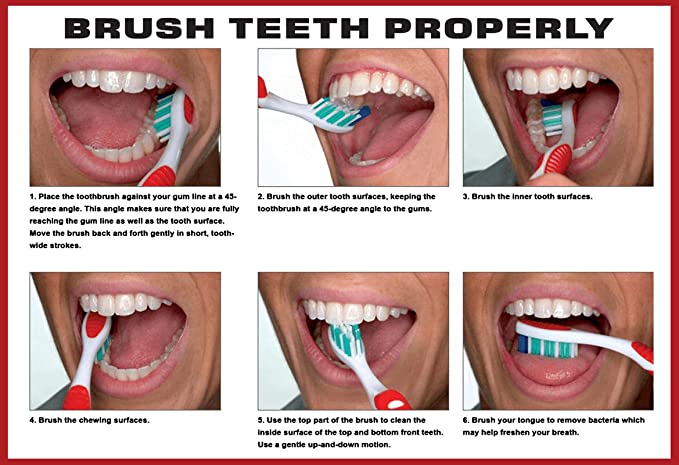 BRUSH TEETH PROPERLY

1. Place the toothbrush against your gum line at a 45-degree angle. This angle makes sure that you are fully reaching the gum line as well as the tooth surface. Move the brush back and forth gently in short, tooth-wide strokes.

2. Brush the outer tooth surfaces, keeping the toothbrush at a 45-degree angle to the gums.

3. Brush the inner tooth surfaces.

4. Brush the chewing surfaces.

5. Use the top part of the brush to clean the inside surface of the top and bottom front teeth. Use a gentle up-and-down motion.

6. Brush your tongue to remove bacteria which may help freshen your breath.